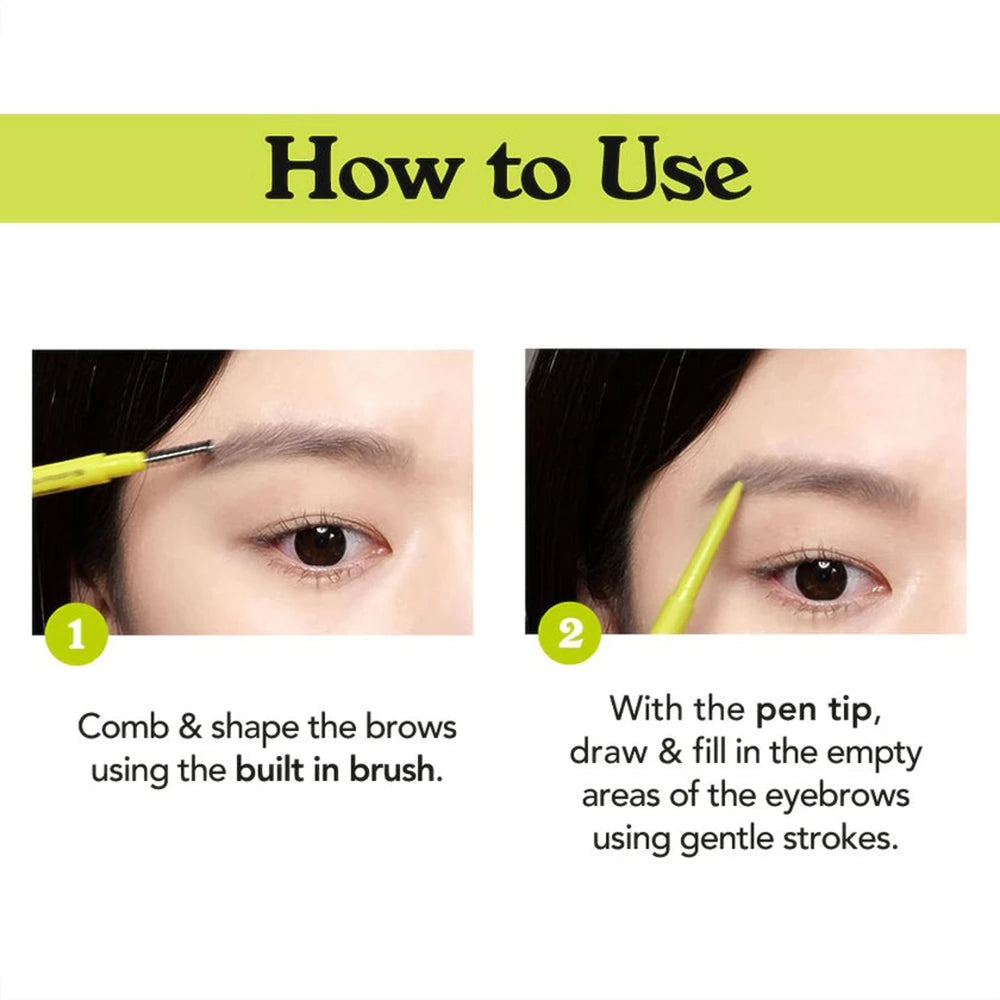 How to Use

1

Comb & shape the brows using the built in brush.

2

With the pen tip, draw & fill in the empty areas of the eyebrows using gentle strokes.